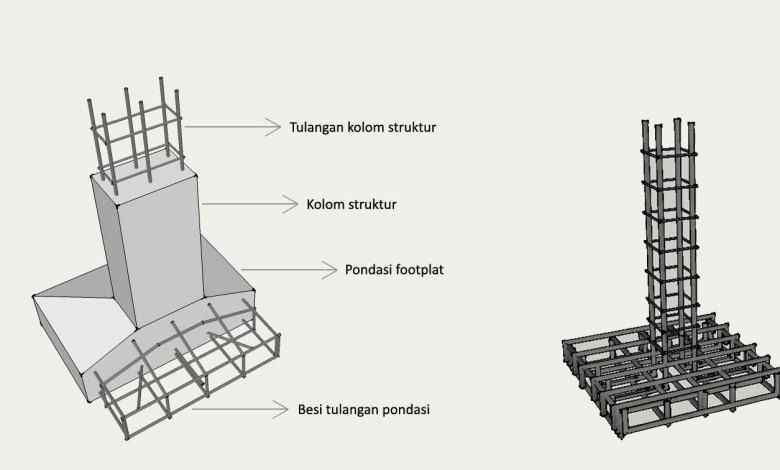 Tulangan kolom struktur

Kolom struktur

Pondasi footplat

Besi tulangan pondasi