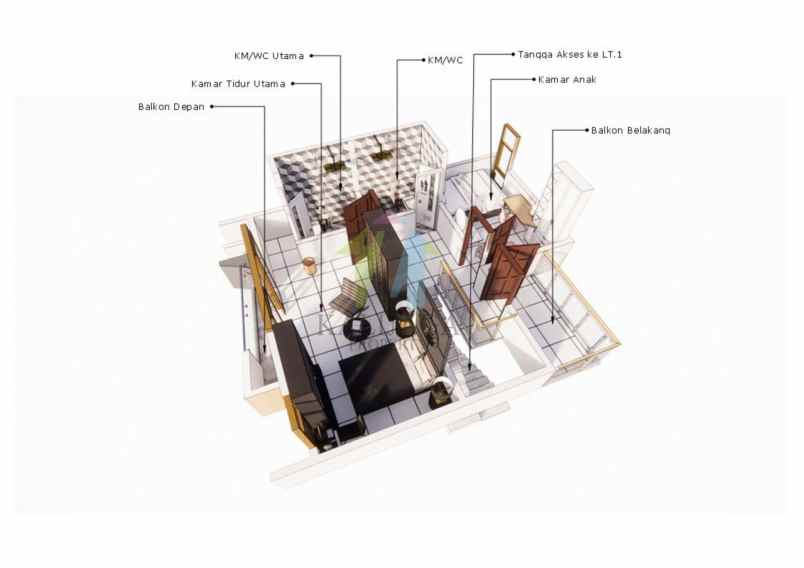 KM/WC Utama

Kamar Tidur Utama

Balkon Depan

KM/WC

Tangga Akses ke LT.1

Kamar Anak

Balkon Belakang